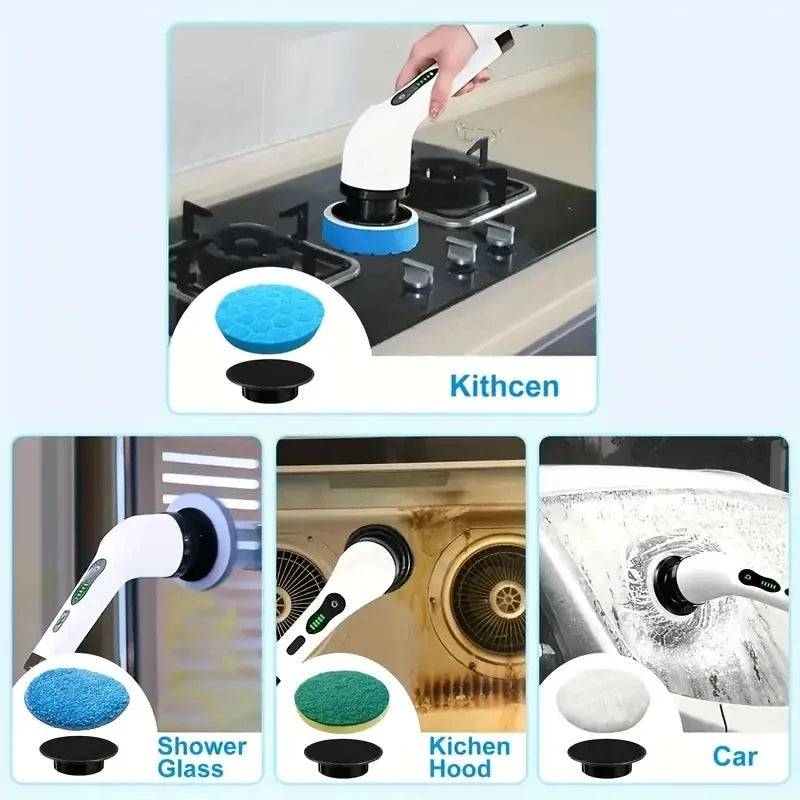 Kithcen

Shower Glass

Kichen Hood

Car